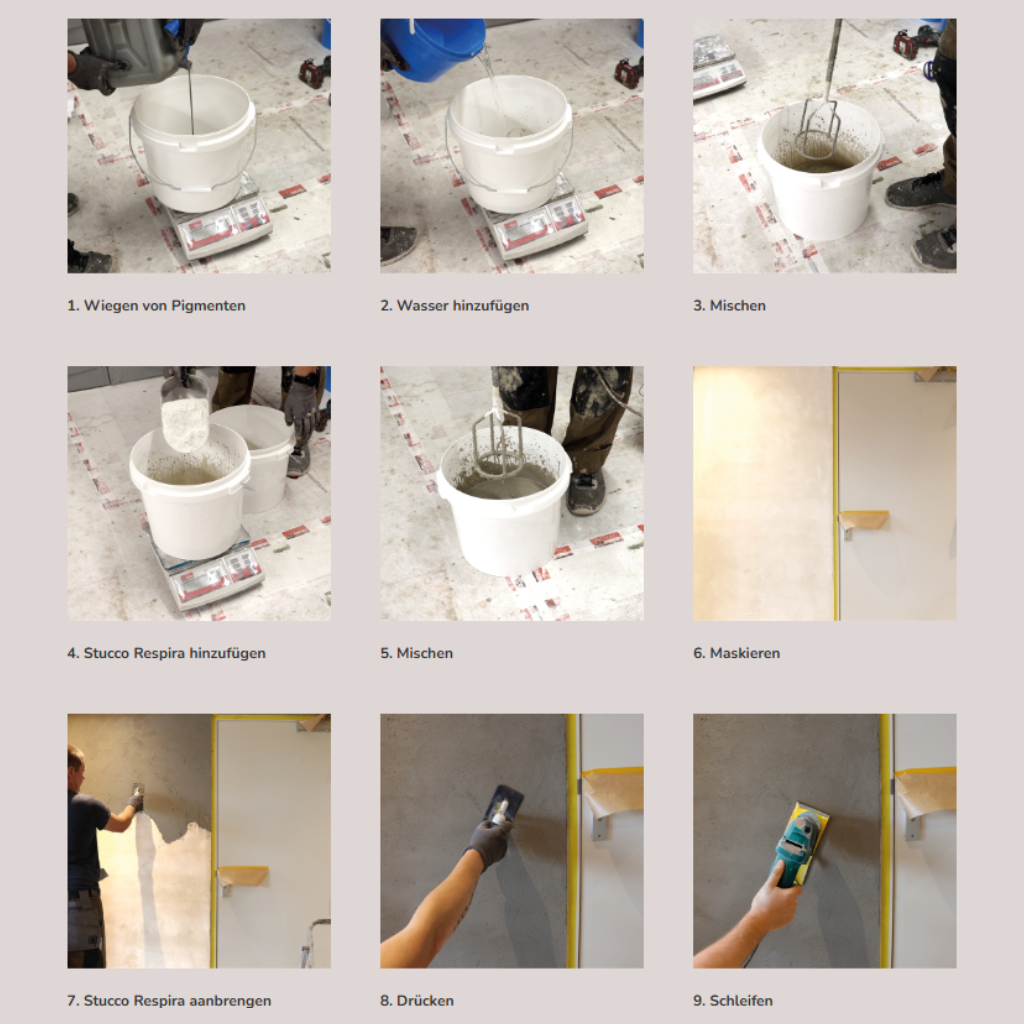 1. Wiegen von Pigmenten

2. Wasser hinzufügen

3. Mischen

4. Stucco Respira hinzufügen

5. Mischen

6. Maskieren

7. Stucco Respira aanbrengen

8. Drücken

9. Schleifen